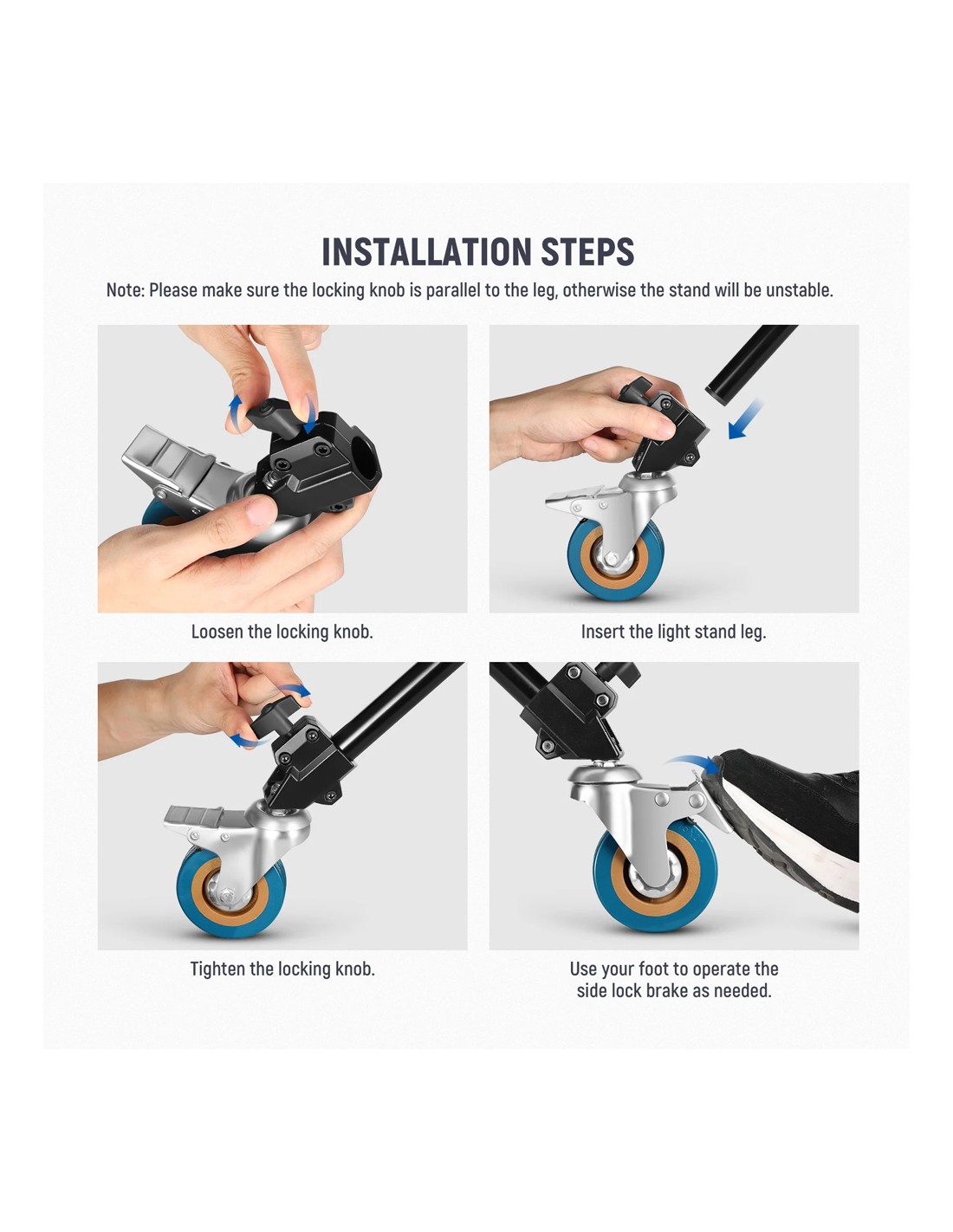 INSTALLATION STEPS

Note: Please make sure the locking knob is parallel to the leg, otherwise the stand will be unstable.

Loosen the locking knob.

Insert the light stand leg.

Tighten the locking knob.

Use your foot to operate the side lock brake as needed.