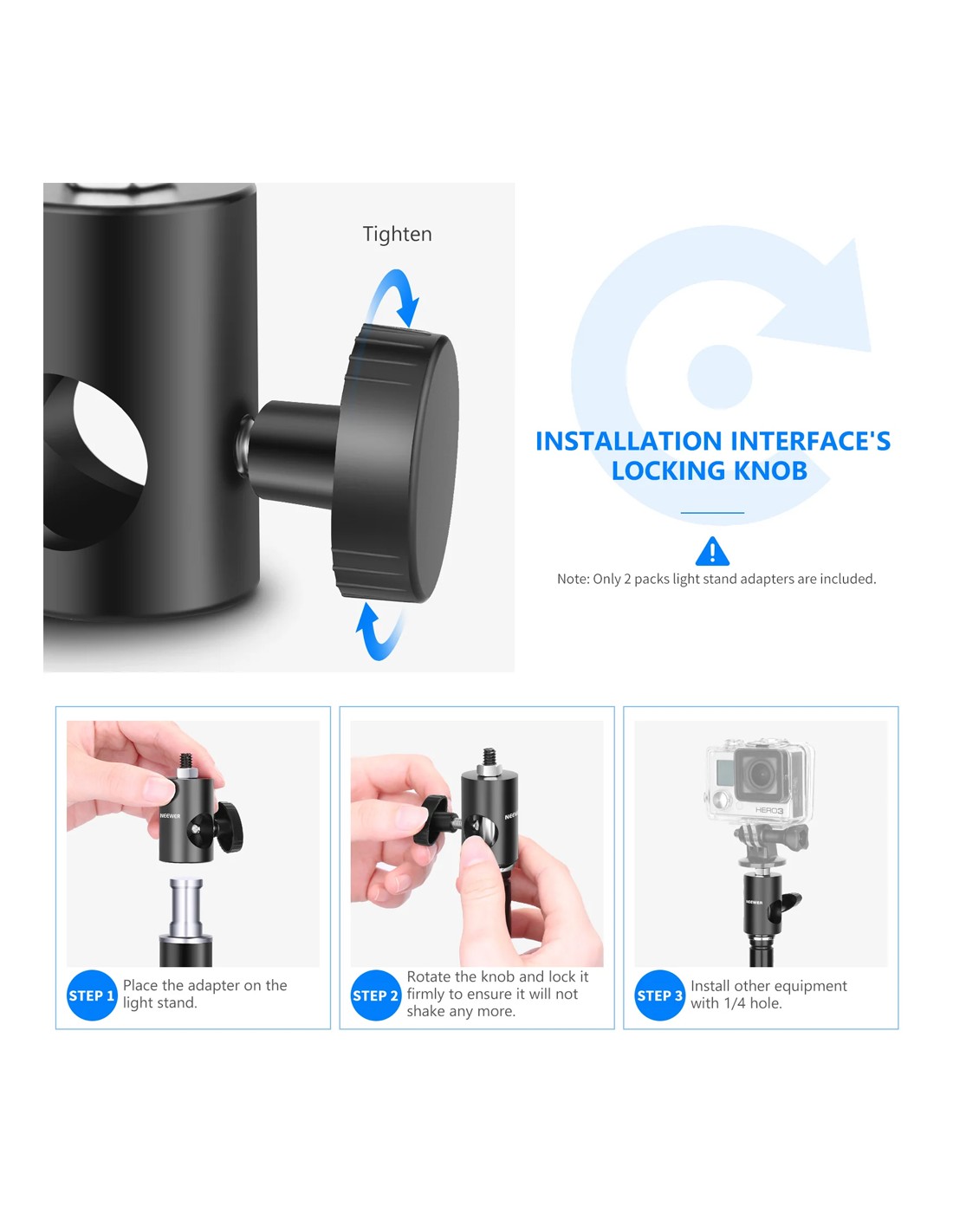 Tighten

INSTALLATION INTERFACE'S LOCKING KNOB

Note: Only 2 packs light stand adapters are included.

NEEWER

STEP 1 Place the adapter on the light stand.

NEEWER

STEP 2 Rotate the knob and lock it firmly to ensure it will not shake any more.

HERO3

NEEWER

STEP 3 Install other equipment with 1/4 hole.